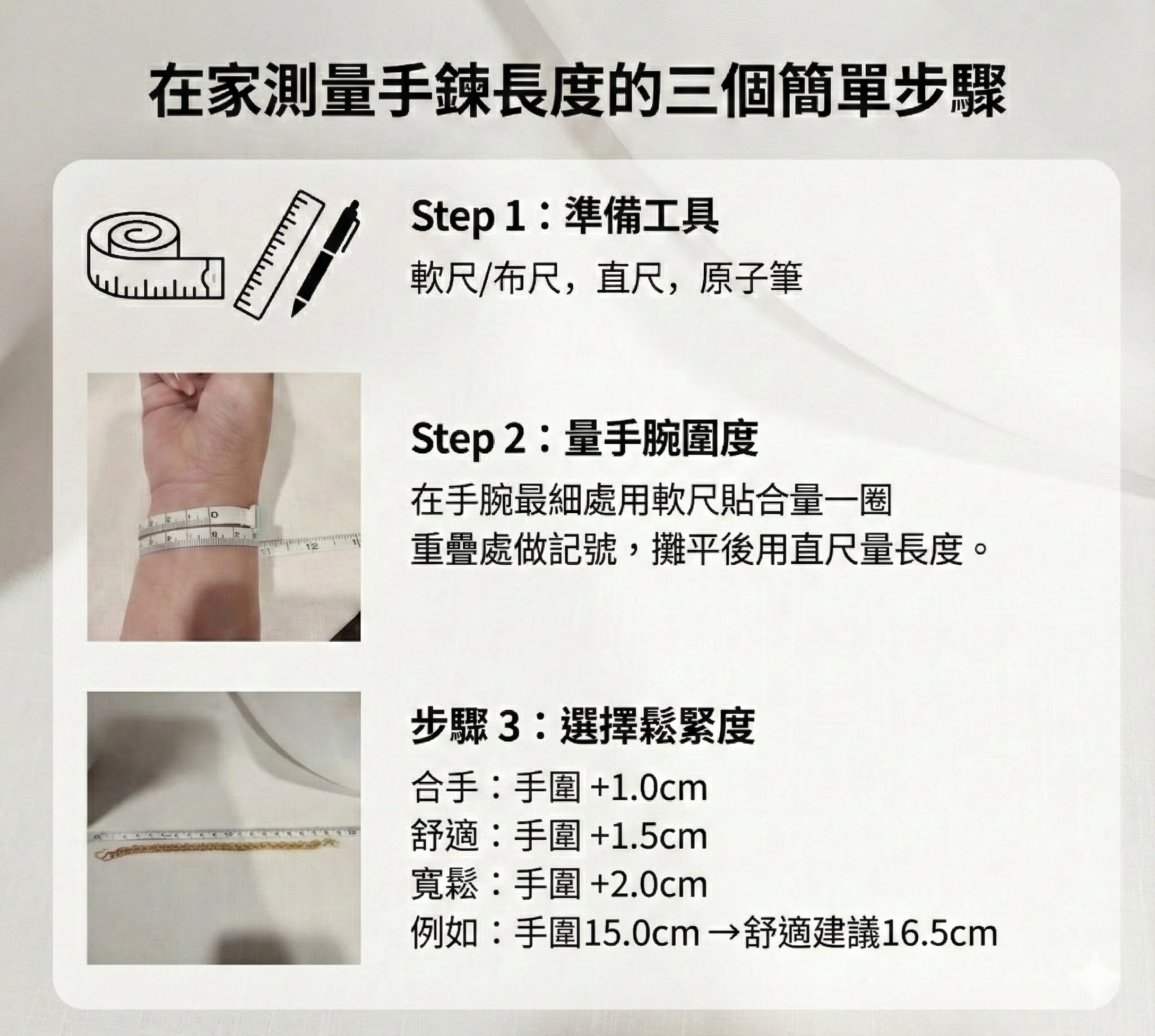 在家測量手鍊長度的三個簡單步驟

Step 1：準備工具

軟尺/布尺，直尺，原子筆

Step 2：量手腕圍度

在手腕最細處用軟尺貼合量一圈
重疊處做記號，攤平後用直尺量長度。

步驟 3：選擇鬆緊度

合手：手圍 +1.0cm
舒適：手圍 +1.5cm
寬鬆：手圍 +2.0cm
例如：手圍15.0cm →舒適建議16.5cm